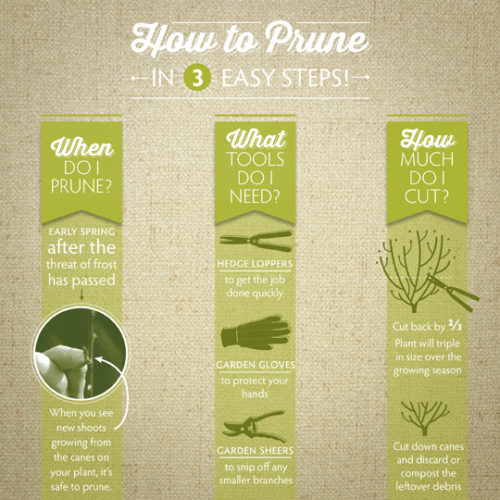 How to Prune

IN 3 EASY STEPS!

When DO I PRUNE?

EARLY SPRING after the threat of frost has passed

When you see new shoots growing from the canes on your plant, it's safe to prune.

What TOOLS DO I NEED?

HEDGE LOPPERS to get the job done quickly

GARDEN GLOVES to protect your hands

GARDEN SHEERS to snip off any smaller branches

How MUCH DO I CUT?

Cut back by $\frac{2}{3}$ Plant will triple in size over the growing season

Cut down canes and discard or compost the leftover debris